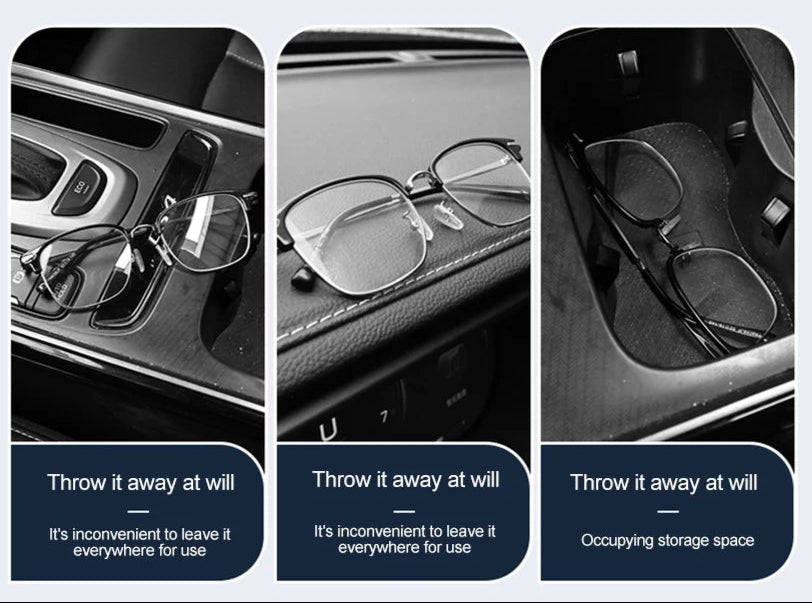 ECO

Throw it away at will
—
It's inconvenient to leave it everywhere for use

Throw it away at will
—
It's inconvenient to leave it everywhere for use

Throw it away at will
—
Occupying storage space